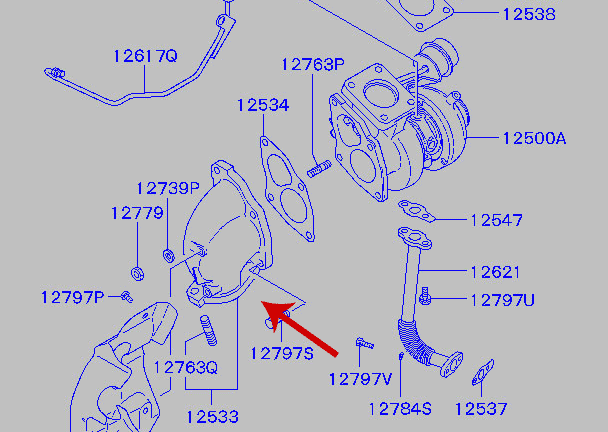 12538
12617Q
12763P
12534
12500A
12739P
12779
12547
12621
12797P
12797U
12797S
12763Q
12797V
12533
12784S
12537