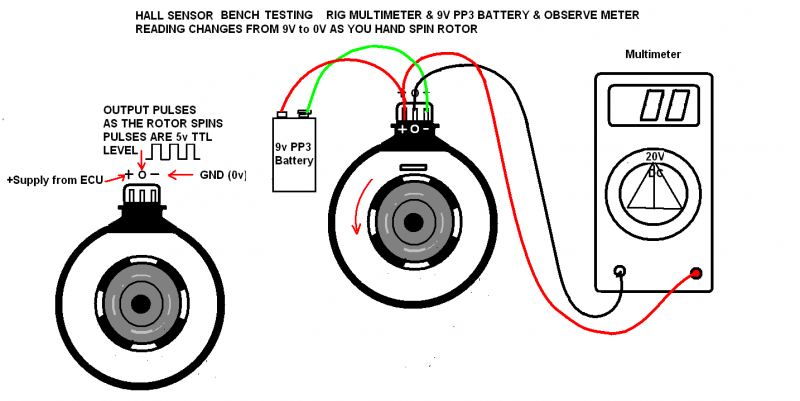 HALL SENSOR BENCH TESTING RIG MULTIMETER & 9V PP3 BATTERY & OBSERVE METER READING CHANGES FROM 9V to 0V AS YOU HAND SPIN ROTOR

Multimeter

OUTPUT PULSES AS THE ROTOR SPINS PULSES ARE 5v TTL LEVEL

+Supply from ECU + o − GND (0v)

9v PP3 Battery

+ o −

+ o −

00

20V DC