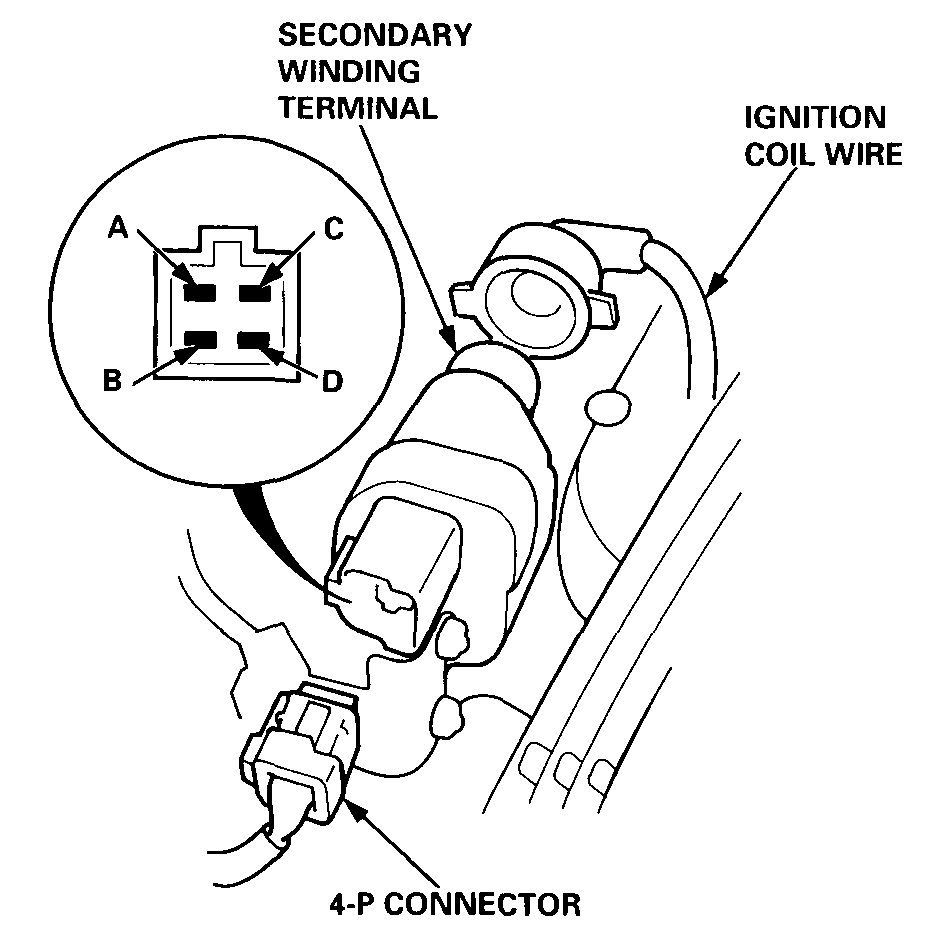 SECONDARY WINDING TERMINAL

IGNITION COIL WIRE

A

C

B

D

4-P CONNECTOR