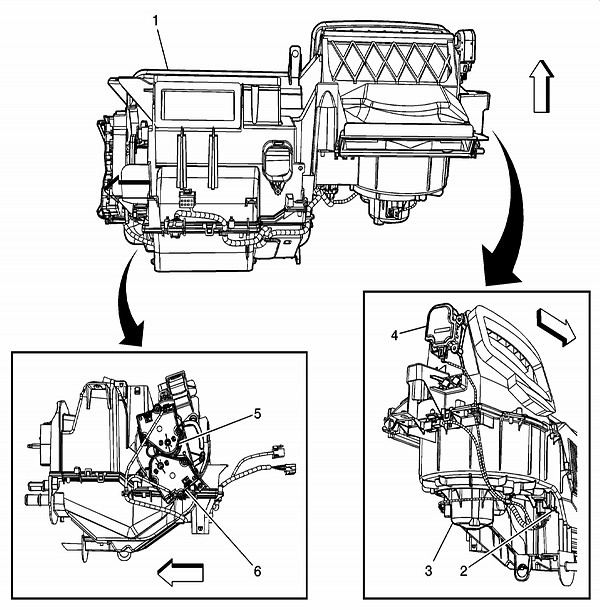 1

4

5

6

3

2